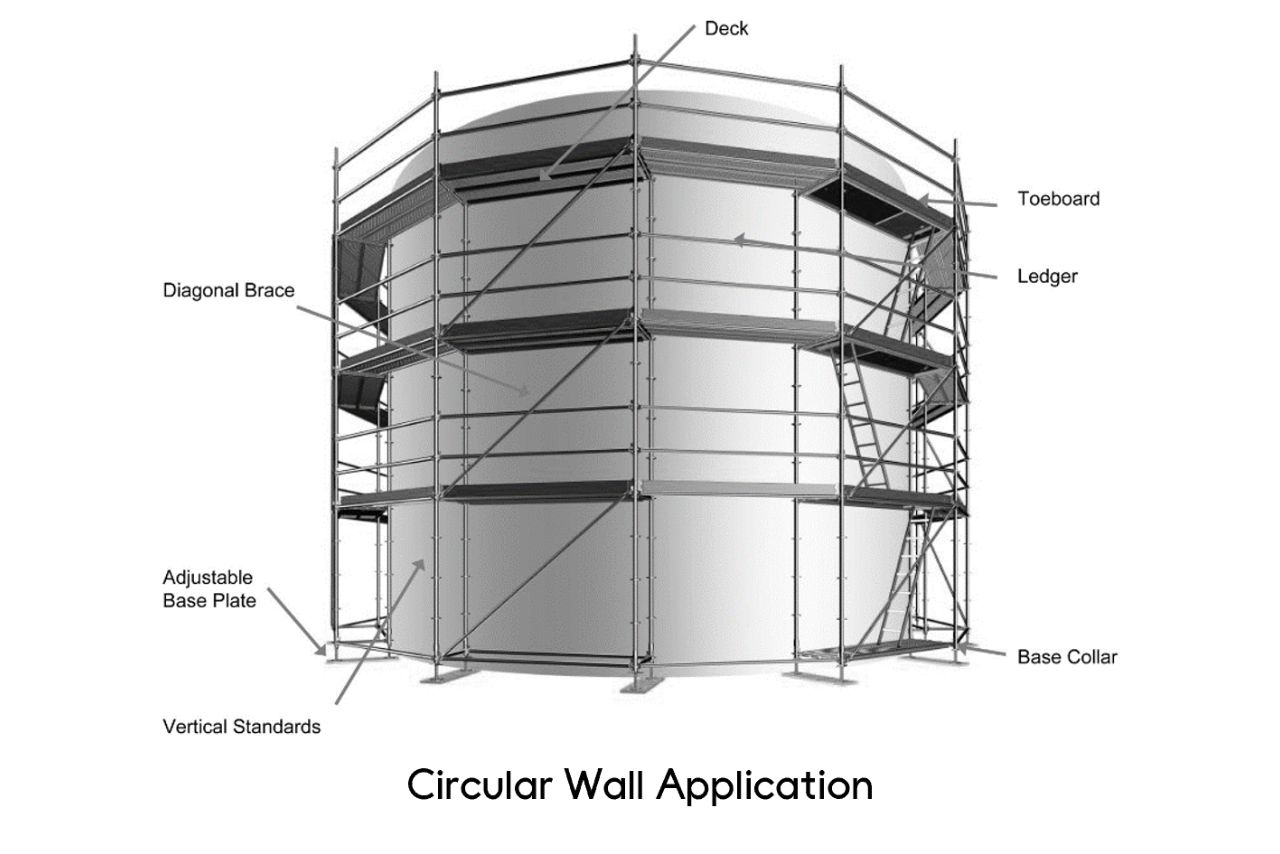 Deck

Toeboard

Ledger

Diagonal Brace

Adjustable Base Plate

Base Collar

Vertical Standards

Circular Wall Application